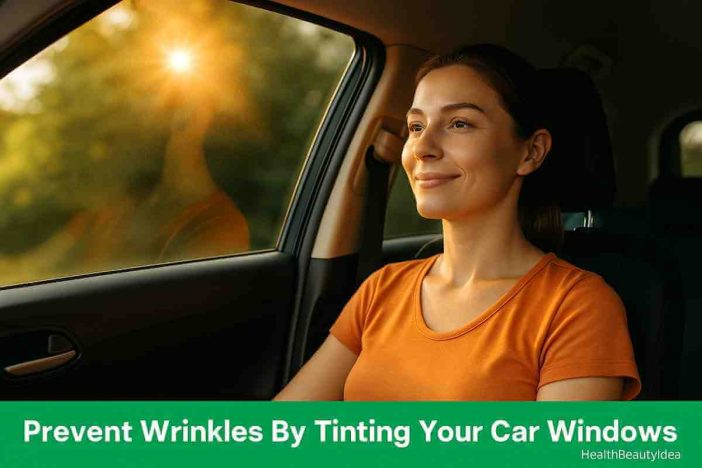 Prevent Wrinkles By Tinting Your Car Windows
HealthBeautyIdea